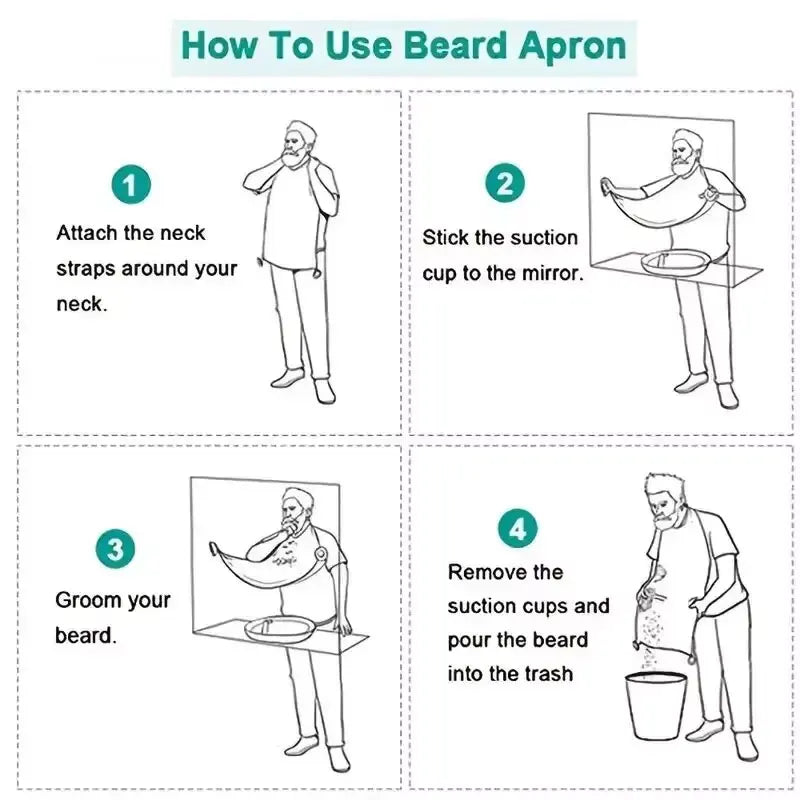 How To Use Beard Apron

1

Attach the neck straps around your neck.

2

Stick the suction cup to the mirror.

3

Groom your beard.

4

Remove the suction cups and pour the beard into the trash